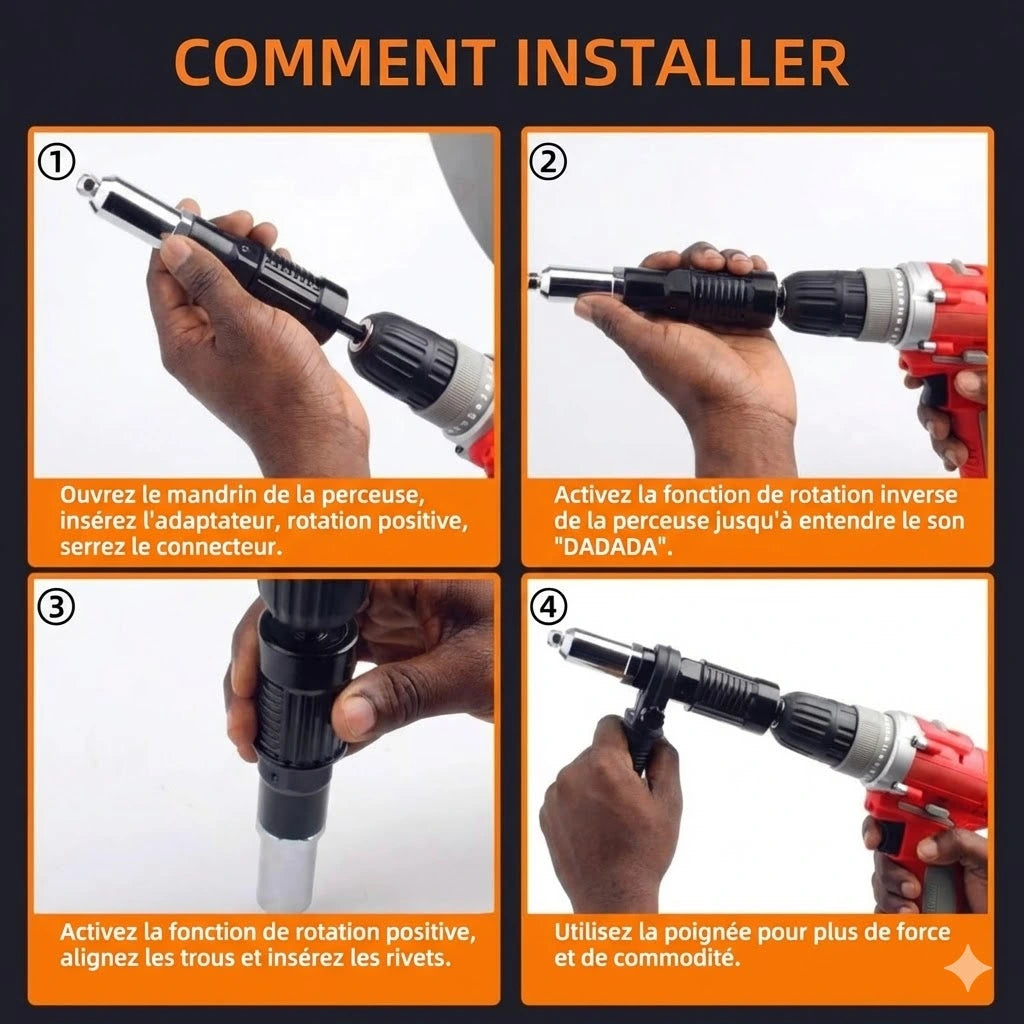 COMMENT INSTALLER

①

Ouvrez le mandrin de la perceuse, insérez l'adaptateur, rotation positive, serrez le connecteur.

②

Activez la fonction de rotation inverse de la perceuse jusqu'à entendre le son "DADADA".

③

Activez la fonction de rotation positive, alignez les trous et insérez les rivets.

④

Utilisez la poignée pour plus de force et de commodité.