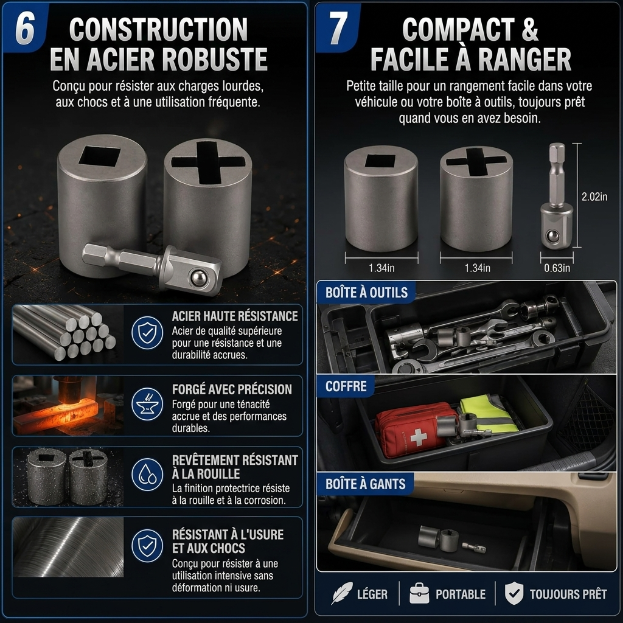 6

CONSTRUCTION EN ACIER ROBUSTE

Conçu pour résister aux charges lourdes, aux chocs et à une utilisation fréquente.

ACIER HAUTE RÉSISTANCE

Acier de qualité supérieure pour une résistance et une durabilité accrues.

FORGÉ AVEC PRÉCISION

Forgé pour une ténacité accrue et des performances durables.

REVÊTEMENT RÉSISTANT À LA ROUILLE

La finition protectrice résiste à la rouille et à la corrosion.

RÉSISTANT À L'USURE ET AUX CHOCS

Conçu pour résister à une utilisation intensive sans déformation ni usure.

7

COMPACT & FACILE À RANGER

Petite taille pour un rangement facile dans votre véhicule ou votre boîte à outils, toujours prêt quand vous en avez besoin.

2.02in

1.34in

1.34in

0.63in

BOÎTE À OUTILS

COFFRE

BOÎTE À GANTS

LÉGER

PORTABLE

TOUJOURS PRÊT