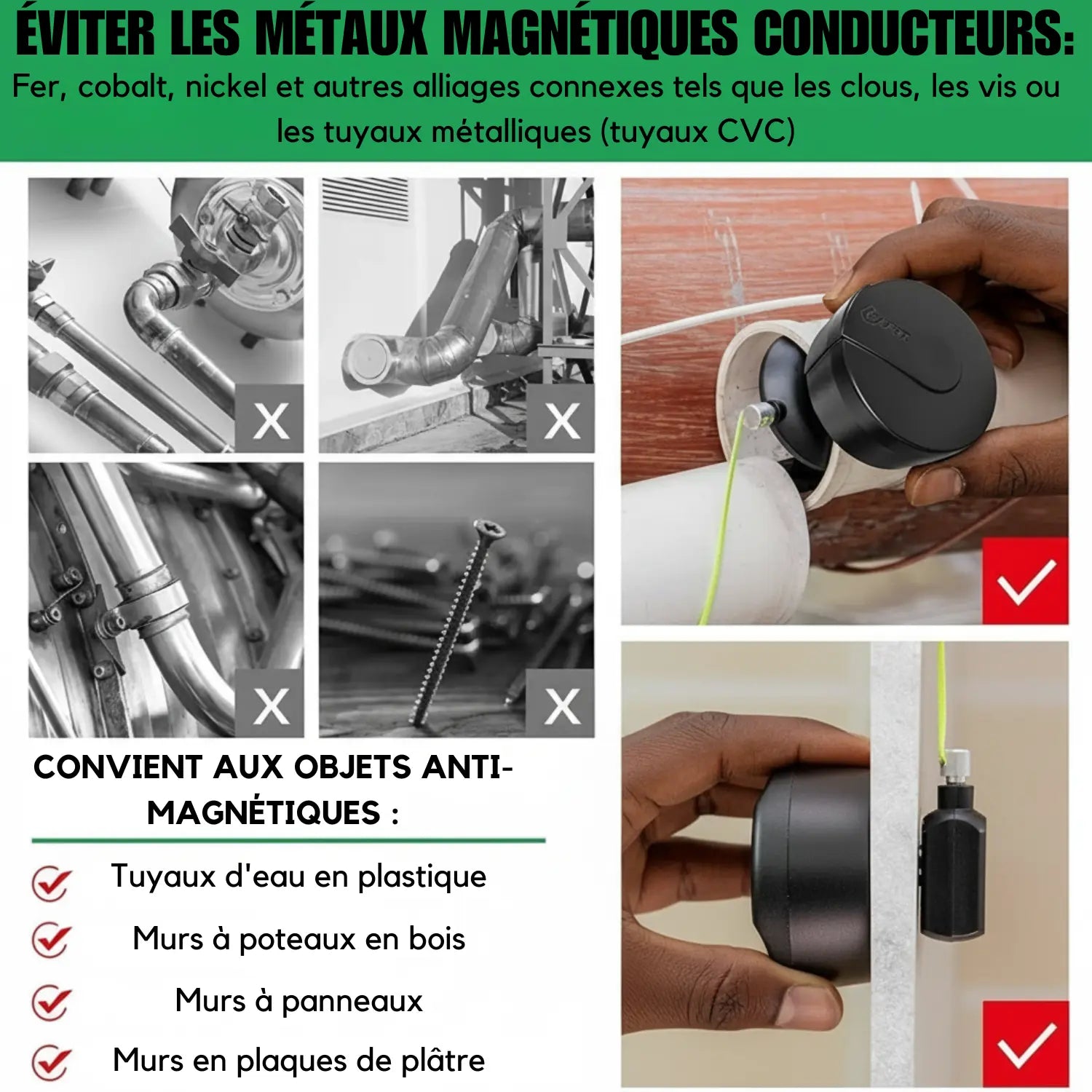 ÉVITER LES MÉTAUX MAGNÉTIQUES CONDUCTEURS:
Fer, cobalt, nickel et autres alliages connexes tels que les clous, les vis ou les tuyaux métalliques (tuyaux CVC)

X
X
X
X

CONVIENT AUX OBJETS ANTI-MAGNÉTIQUES :

Tuyaux d'eau en plastique
Murs à poteaux en bois
Murs à panneaux
Murs en plaques de plâtre