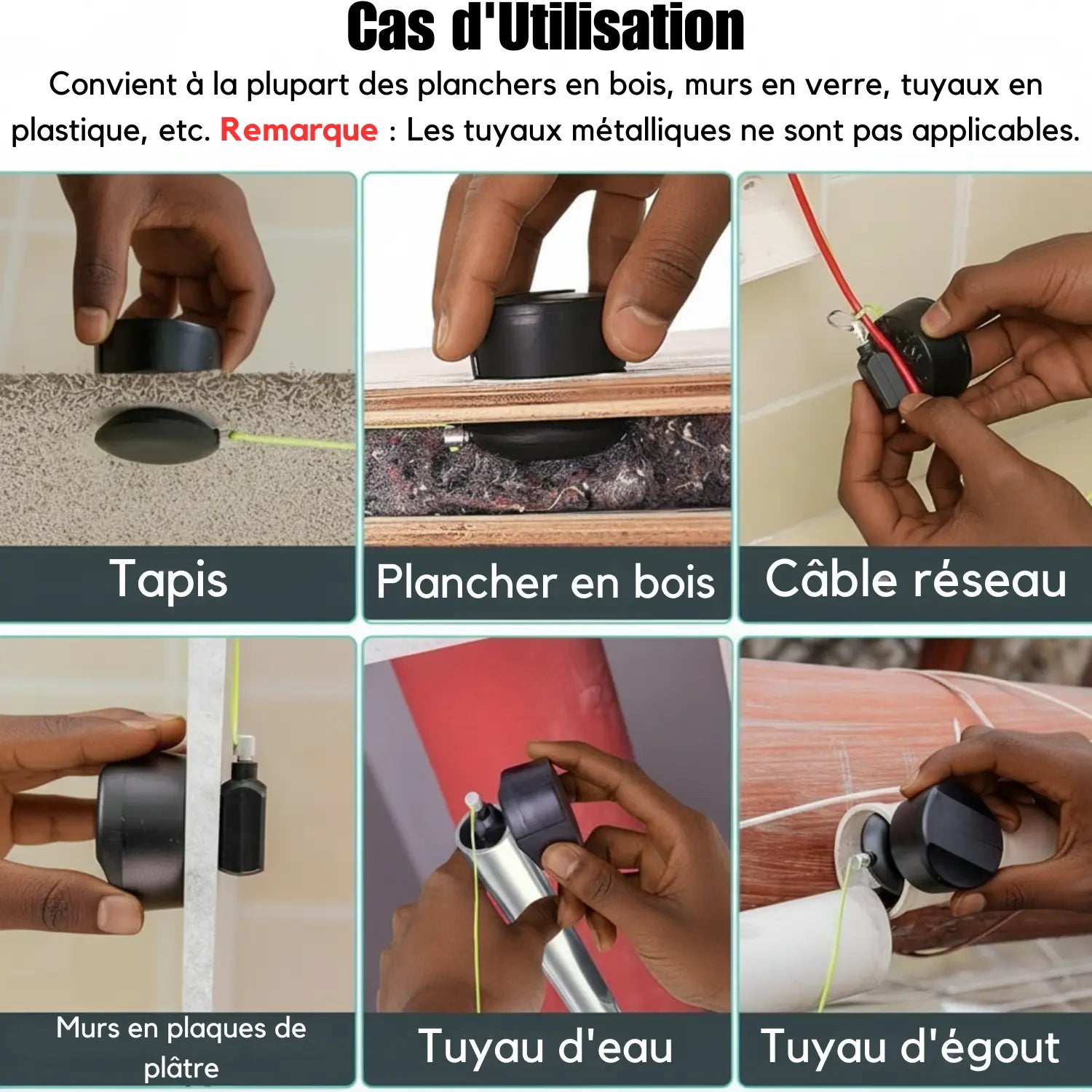 Cas d'Utilisation

Convient à la plupart des planchers en bois, murs en verre, tuyaux en plastique, etc. Remarque : Les tuyaux métalliques ne sont pas applicables.

Tapis

Plancher en bois

Câble réseau

Murs en plaques de plâtre

Tuyau d'eau

Tuyau d'égout