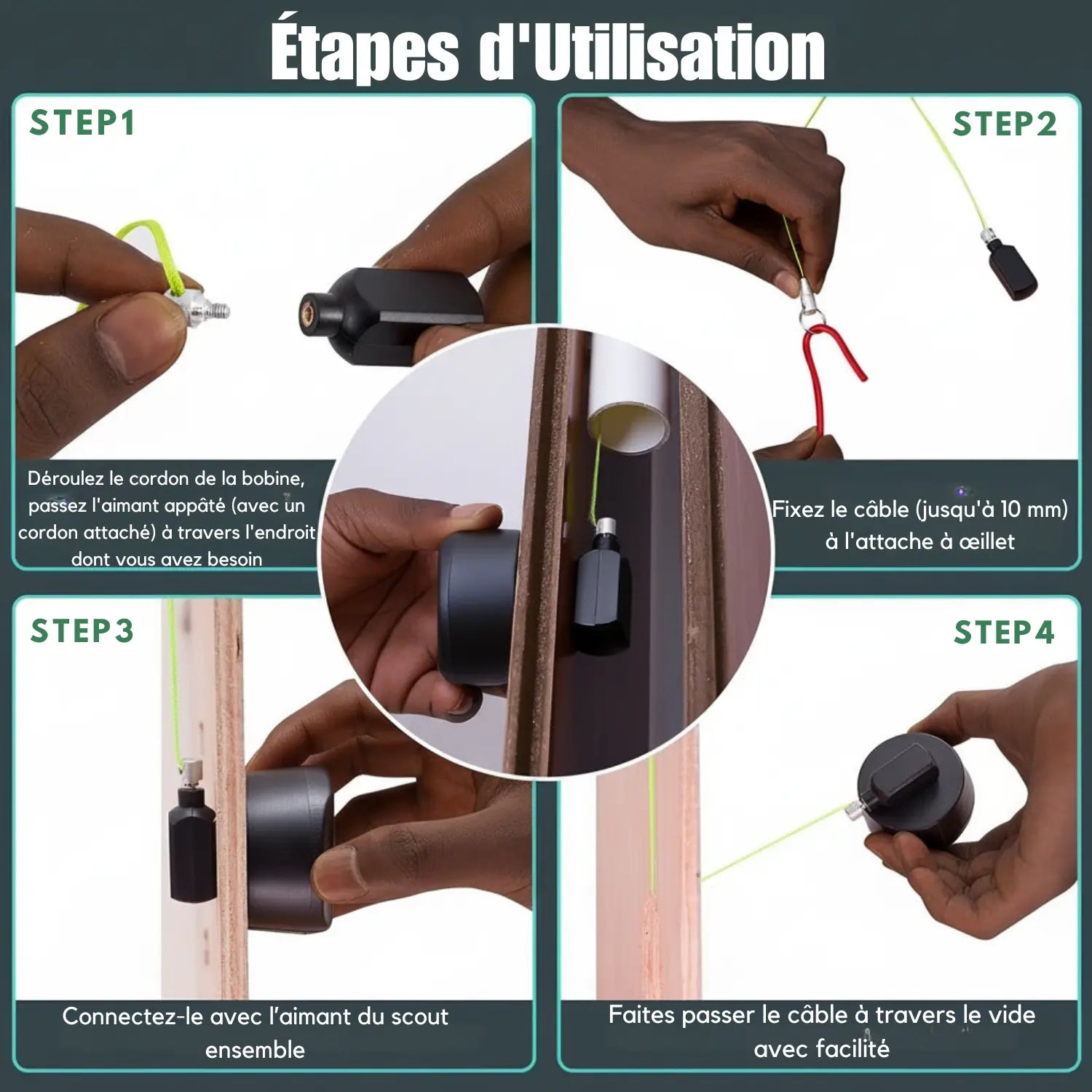 Étapes d'Utilisation

STEP1

Déroulez le cordon de la bobine, passez l'aimant appâté (avec un cordon attaché) à travers l'endroit dont vous avez besoin

STEP2

Fixez le câble (jusqu'à 10 mm) à l'attache à œillet

STEP3

Connectez-le avec l'aimant du scout ensemble

STEP4

Faites passer le câble à travers le vide avec facilité