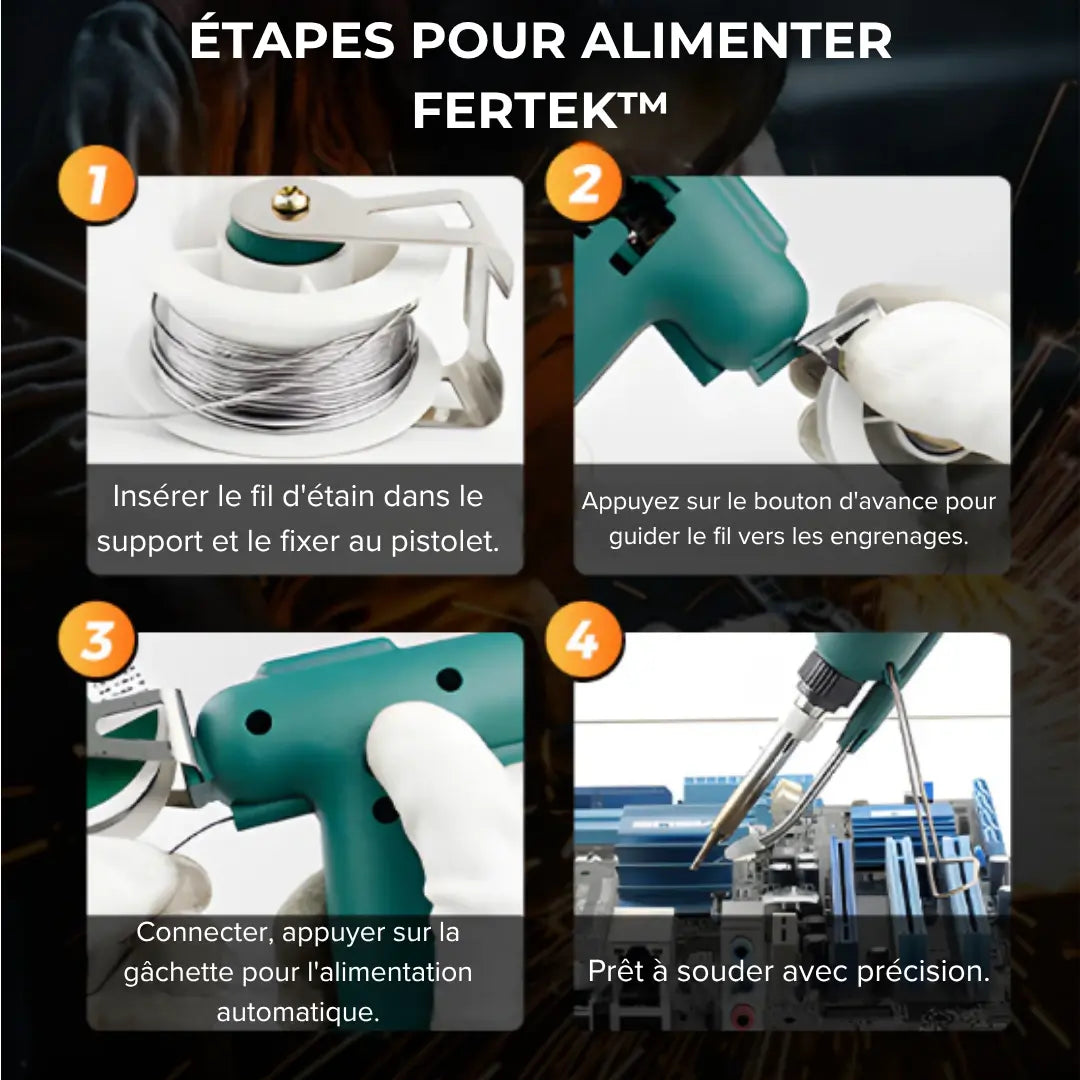 ÉTAPES POUR ALIMENTER FERTEK™

1

Insérer le fil d'étain dans le support et le fixer au pistolet.

2

Appuyez sur le bouton d'avance pour guider le fil vers les engrenages.

3

Connecter, appuyer sur la gâchette pour l'alimentation automatique.

4

Prêt à souder avec précision.