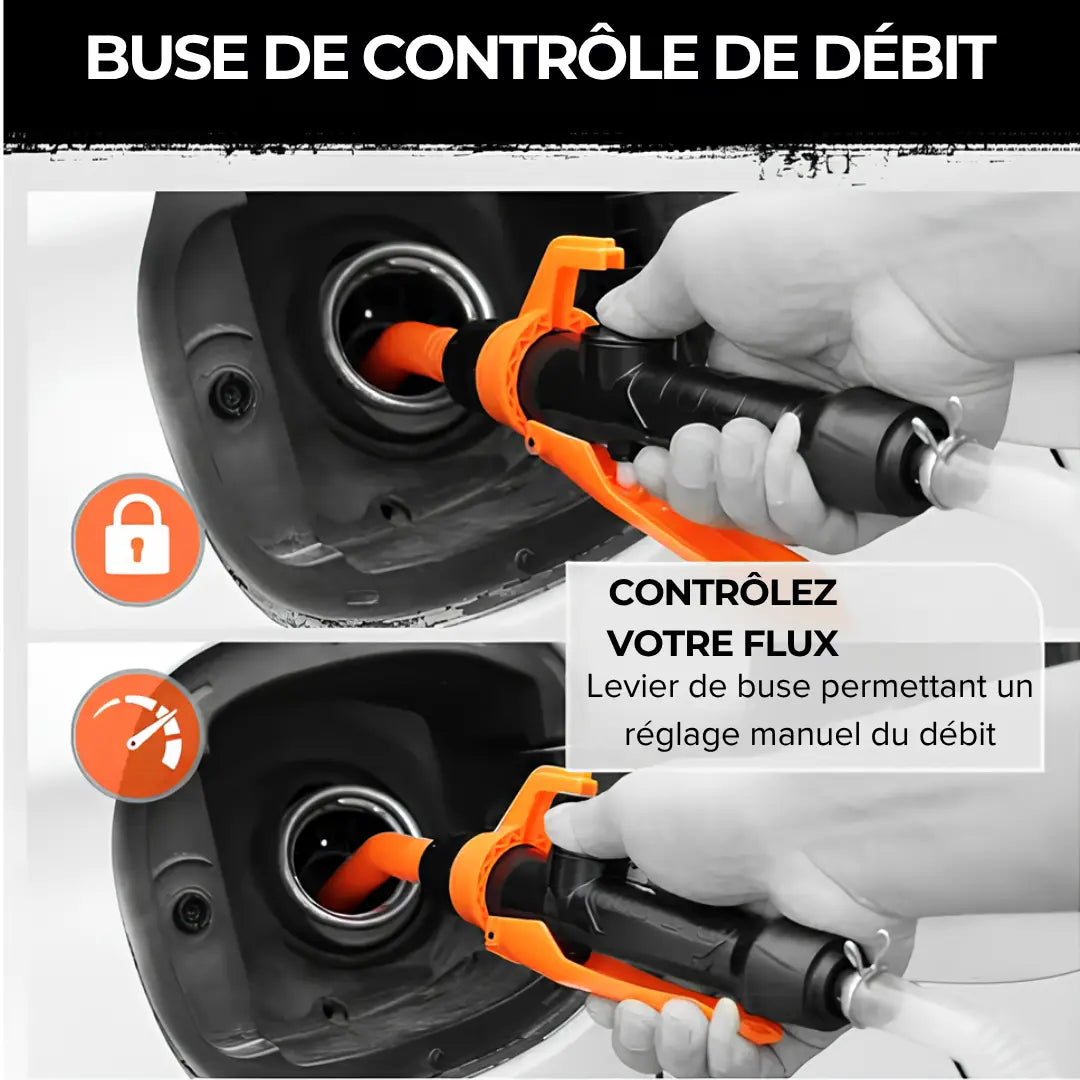 BUSE DE CONTRÔLE DE DÉBIT

CONTRÔLEZ VOTRE FLUX

Levier de buse permettant un réglage manuel du débit