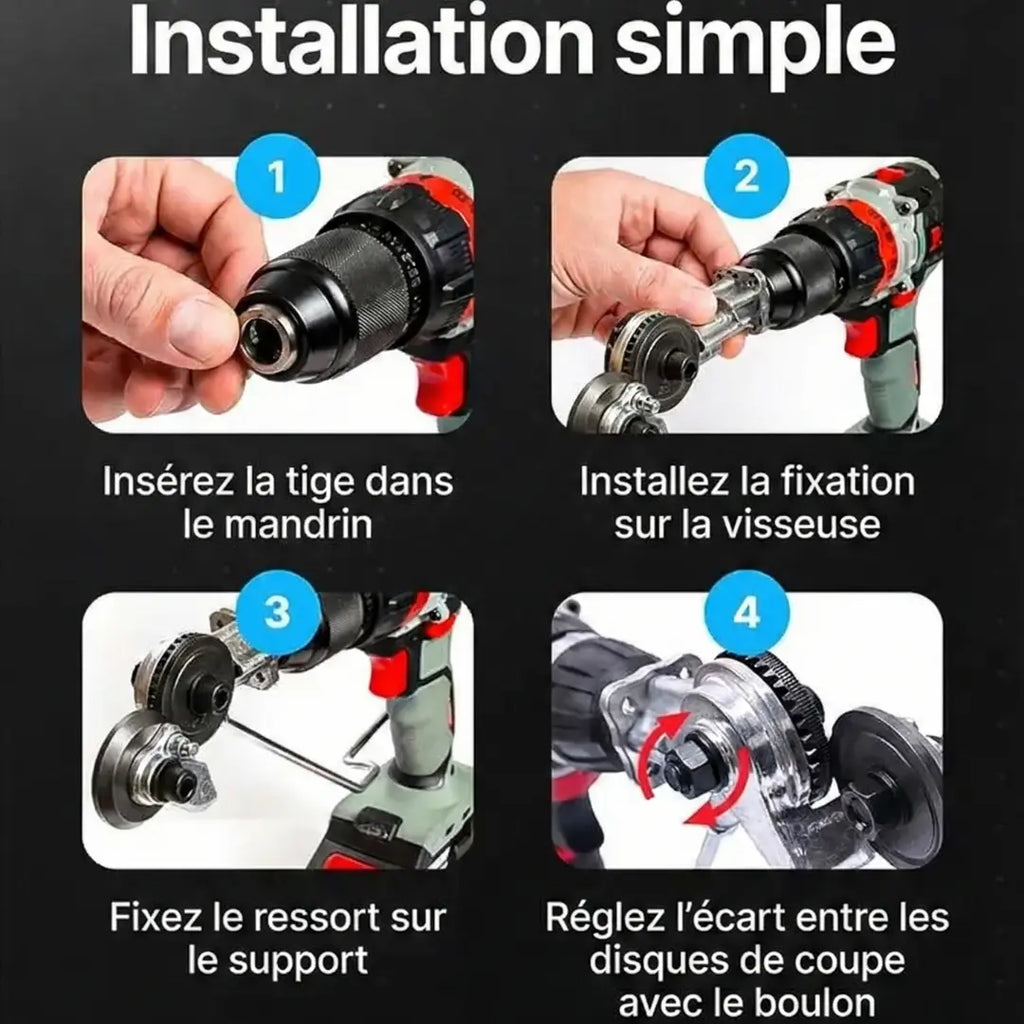 Installation simple

1

Insérez la tige dans le mandrin

2

Installez la fixation sur la visseuse

3

Fixez le ressort sur le support

4

Réglez l'écart entre les disques de coupe avec le boulon