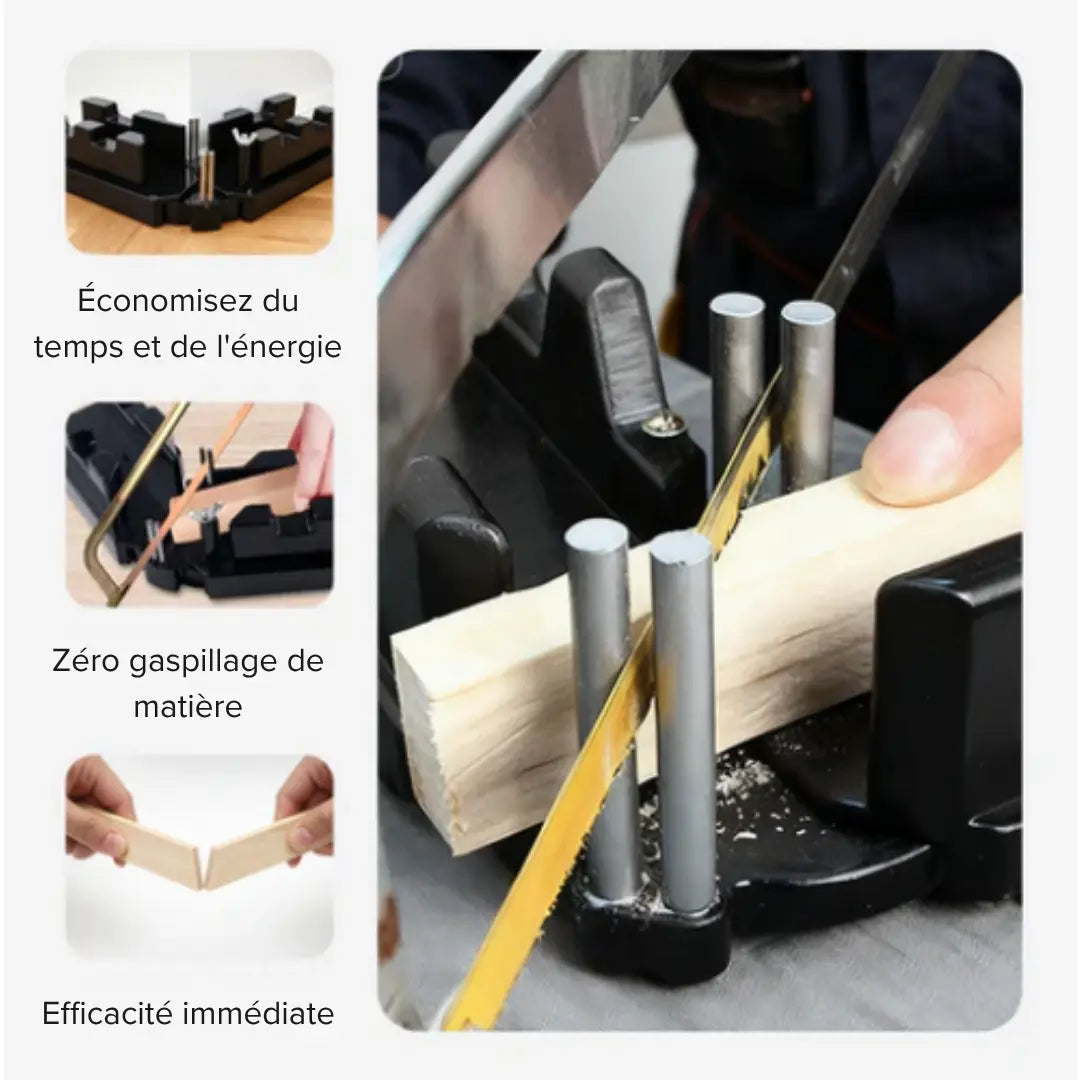 Économisez du temps et de l'énergie

Zéro gaspillage de matière

Efficacité immédiate