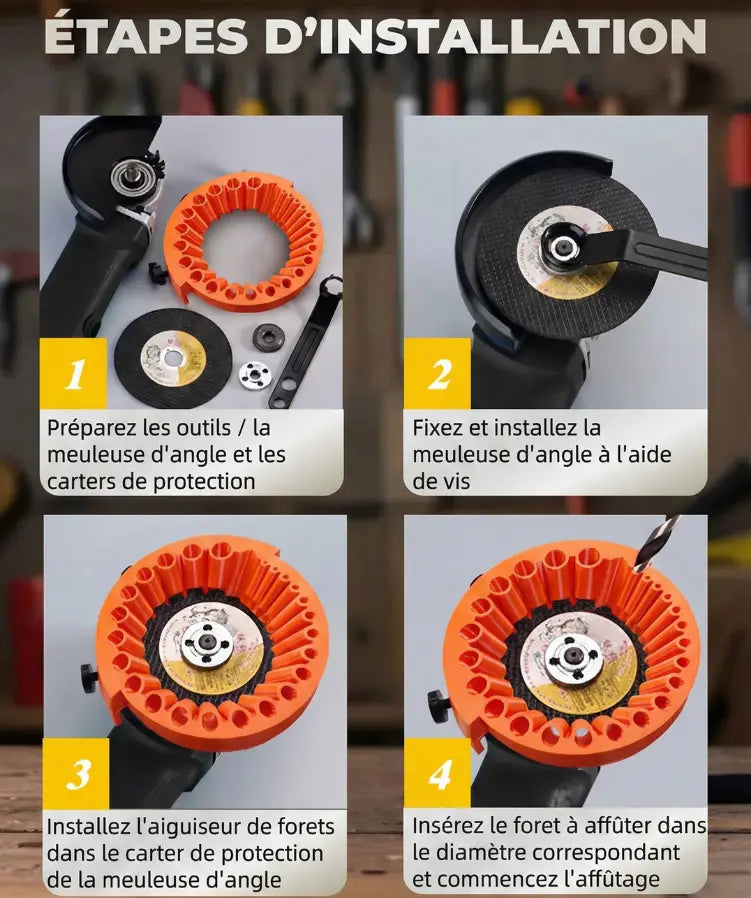 ÉTAPES D'INSTALLATION

1
Préparez les outils / la meuleuse d'angle et les carters de protection

2
Fixez et installez la meuleuse d'angle à l'aide de vis

3
Installez l'aiguiseur de forets dans le carter de protection de la meuleuse d'angle

4
Insérez le foret à affûter dans le diamètre correspondant et commencez l'affûtage