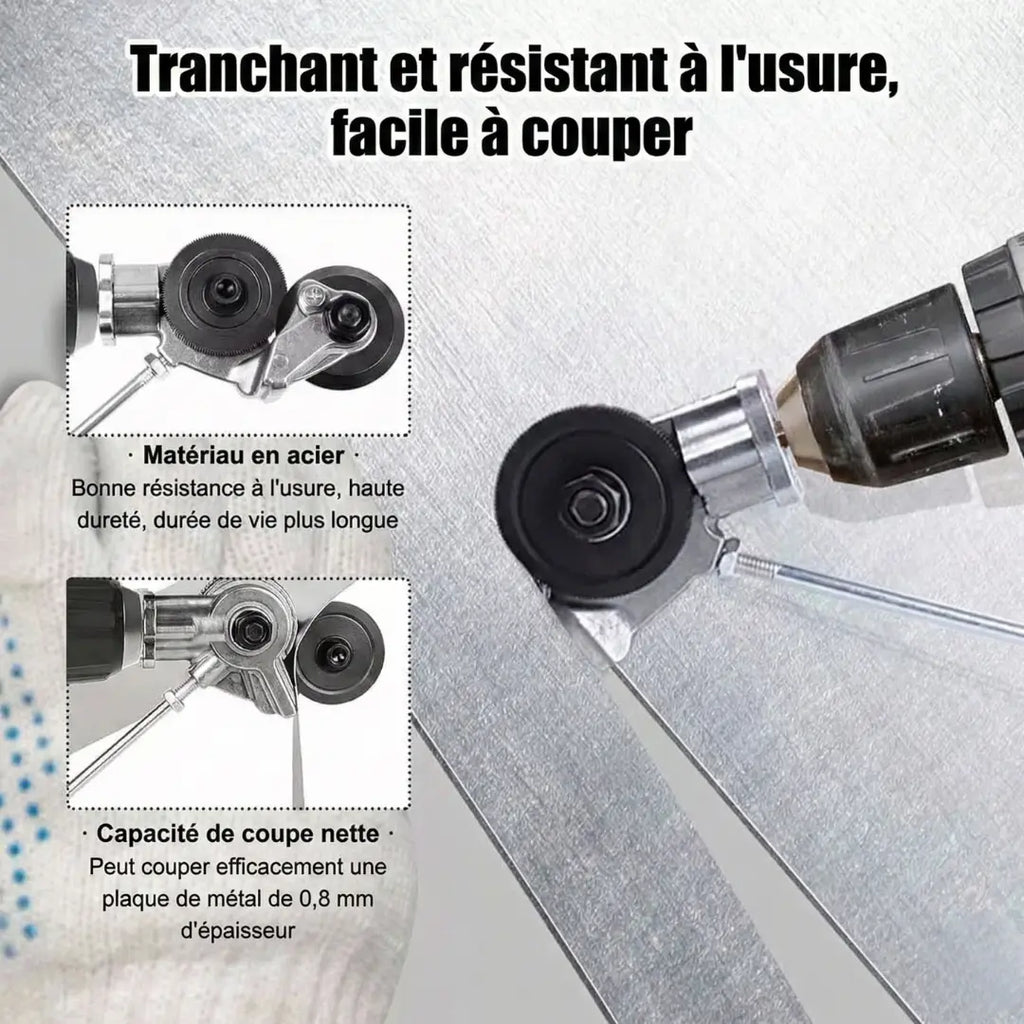 Tranchant et résistant à l'usure, facile à couper

· Matériau en acier ·
Bonne résistance à l'usure, haute dureté, durée de vie plus longue

· Capacité de coupe nette ·
Peut couper efficacement une plaque de métal de 0,8 mm d'épaisseur