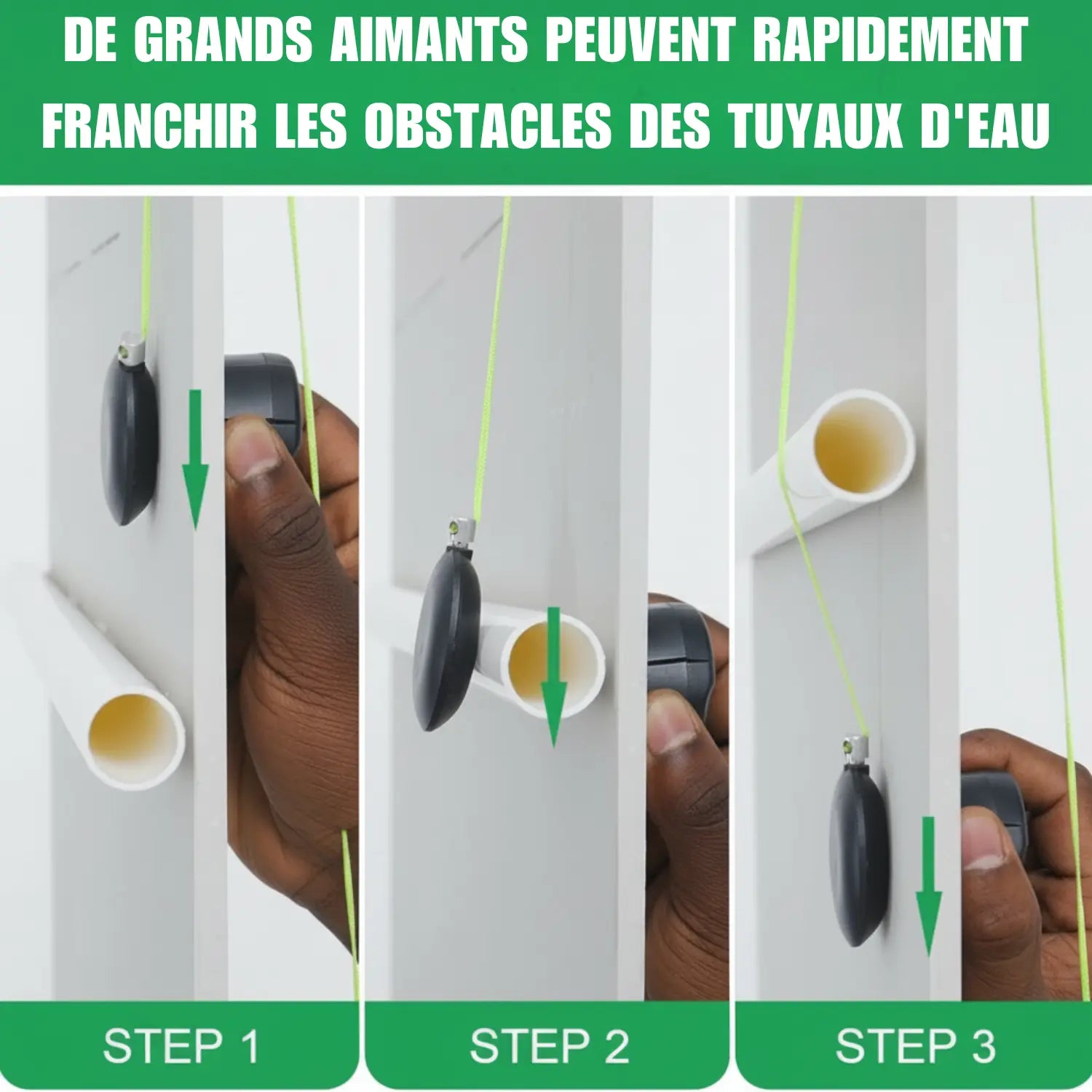 DE GRANDS AIMANTS PEUVENT RAPIDEMENT FRANCHIR LES OBSTACLES DES TUYAUX D'EAU

STEP 1

STEP 2

STEP 3